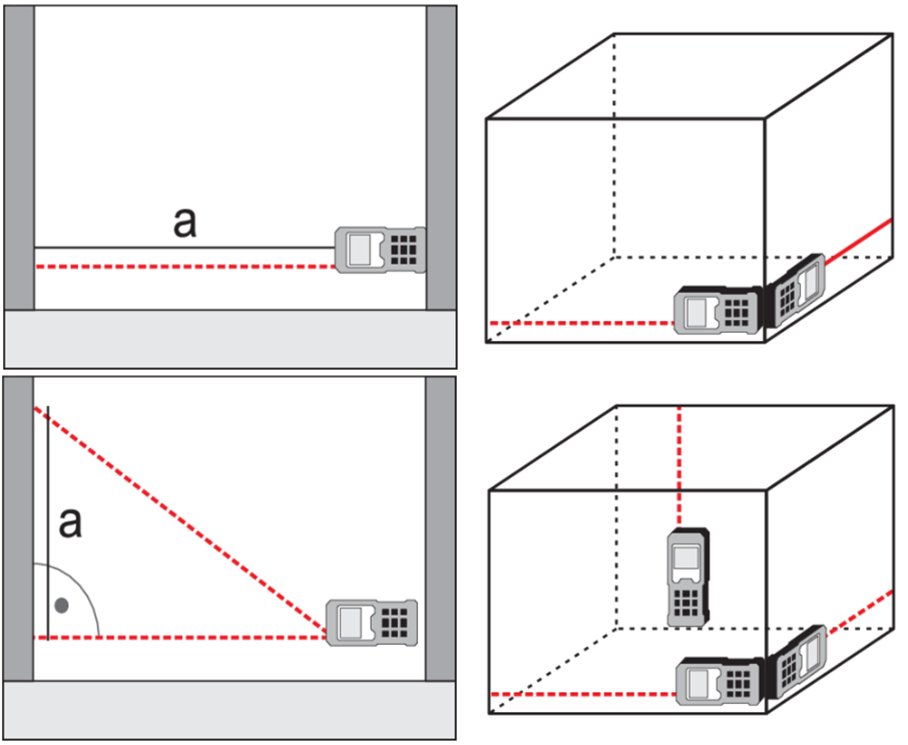 a

a